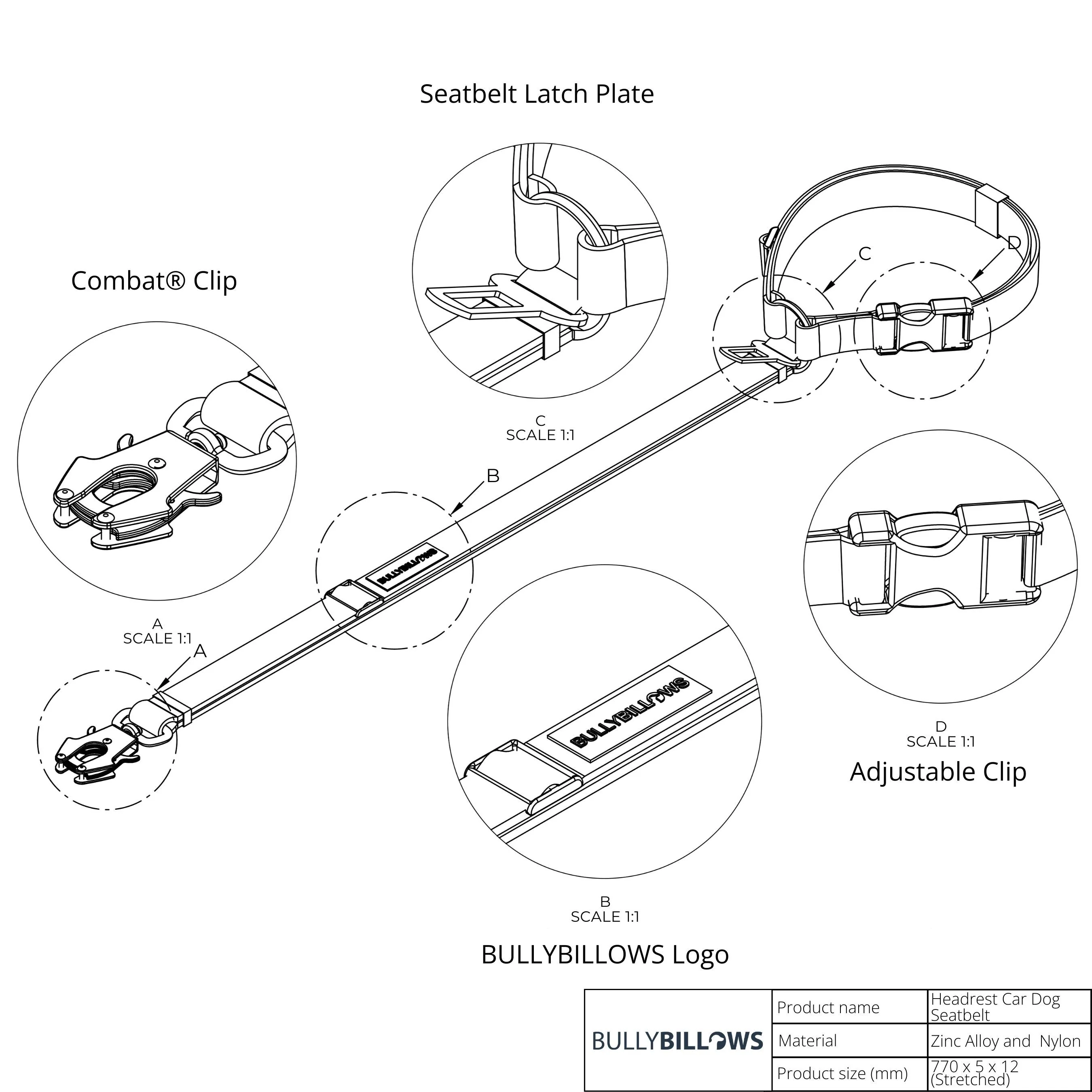 Seatbelt Latch Plate

Combat® Clip

C

D

C
SCALE 1:1

B

BULLYBILLOWS

A
SCALE 1:1

A

BULLYBILLOWS

D
SCALE 1:1

Adjustable Clip

B
SCALE 1:1

BULLYBILLOWS Logo

| BULLYBILLOWS | Product name | Headrest Car Dog Seatbelt |
|---|---|---|
| | Material | Zinc Alloy and Nylon |
| | Product size (mm) | 770 x 5 x 12 (Stretched) |